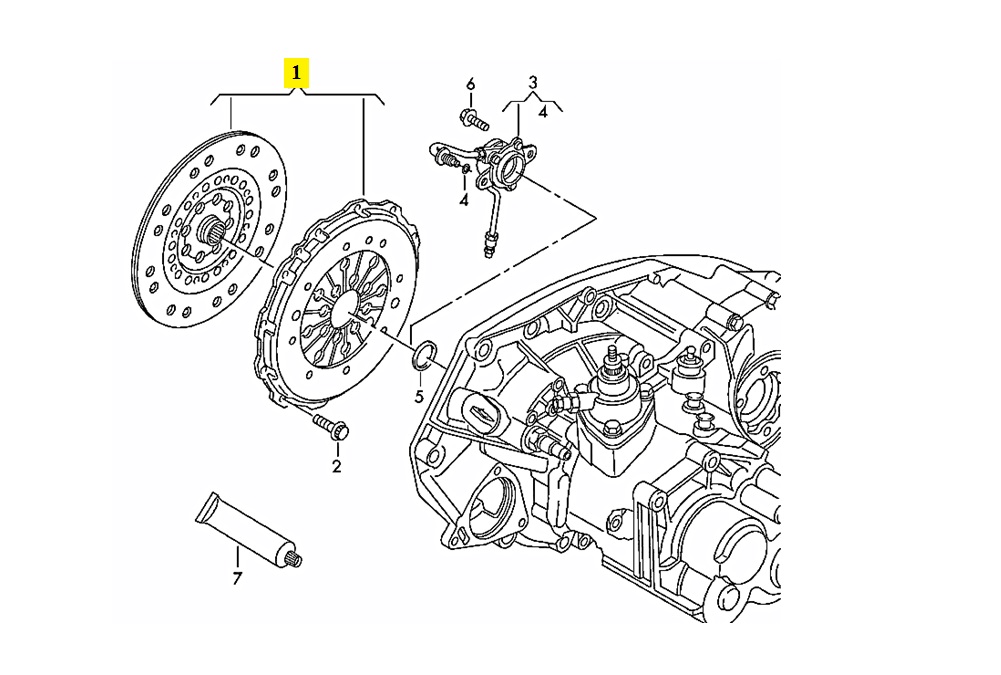 1
6
3
4
4
5
2
7