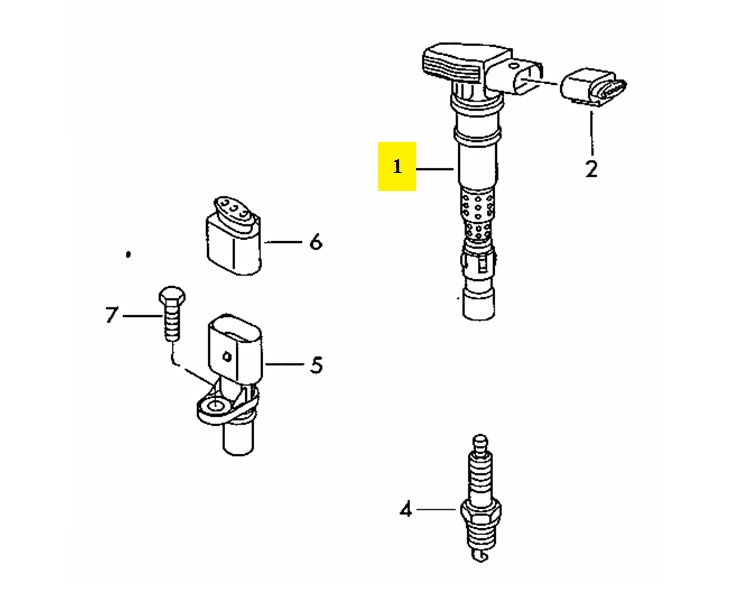 1
2
6
7
5
4