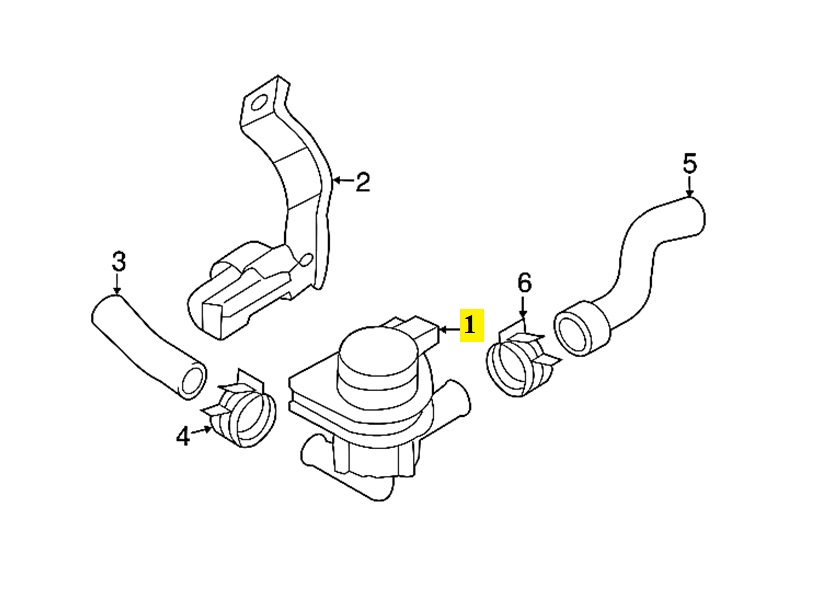 2
5
3
6
1
4