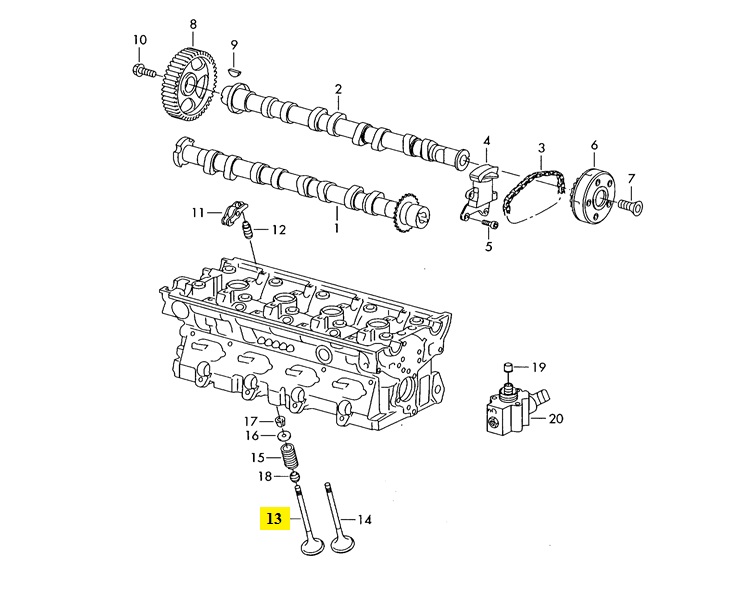 10
8
9
2
4
3
6
7
11
12
1
5
19
20
17
16
15
18
13
14