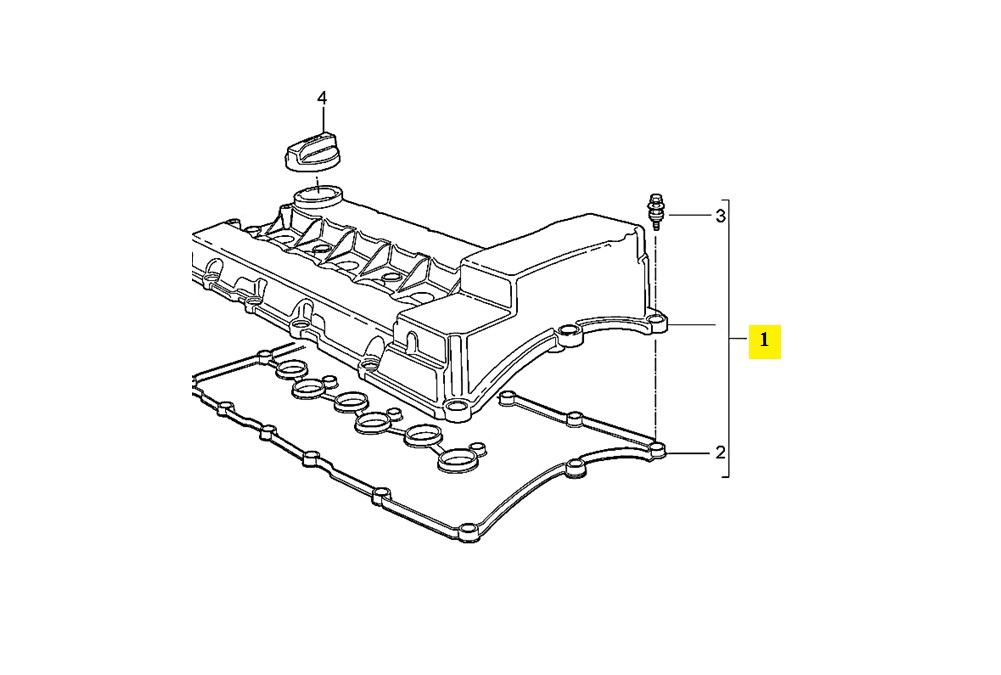 4
3
1
2