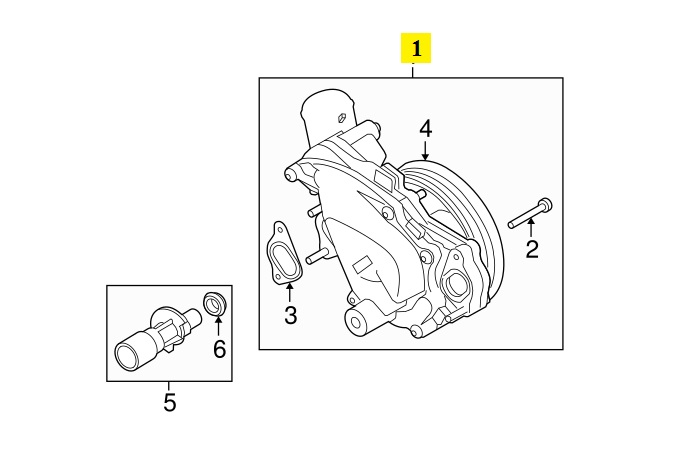 1
4
2
3
6
5