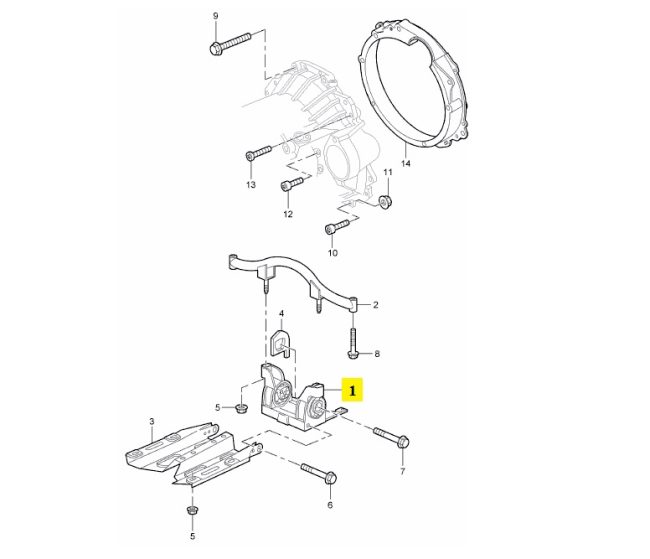 9
14
11
13
12
10
2
4
8
1
5
3
7
6
5