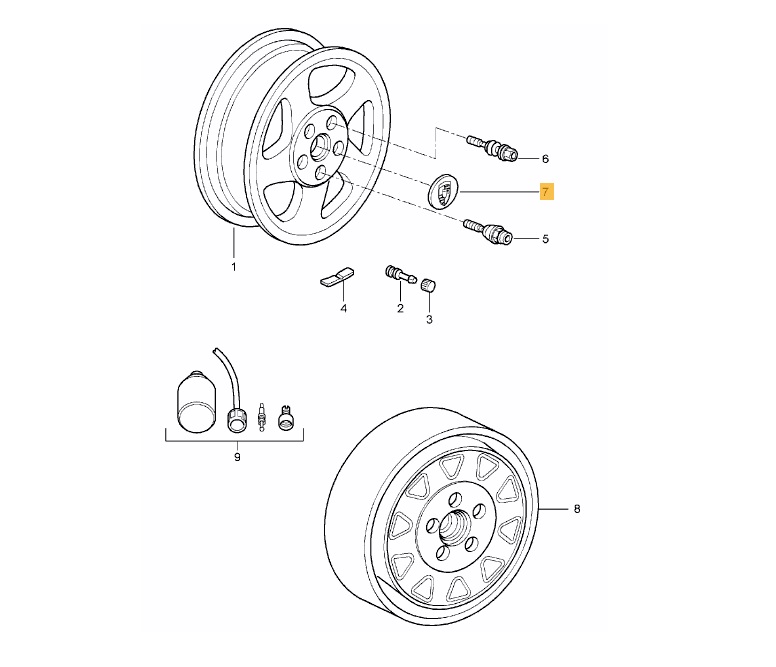 6
7
5
1
4
2
3
9
8