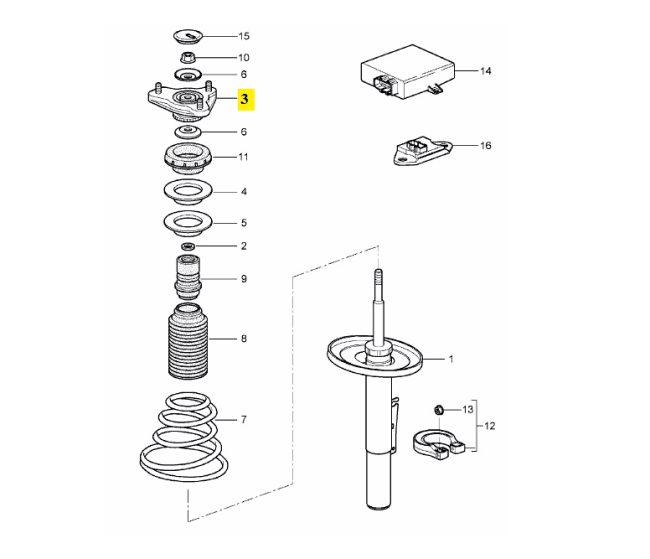 15
10
6
3
6
11
4
5
2
9
8
7
14
16
1
13
12