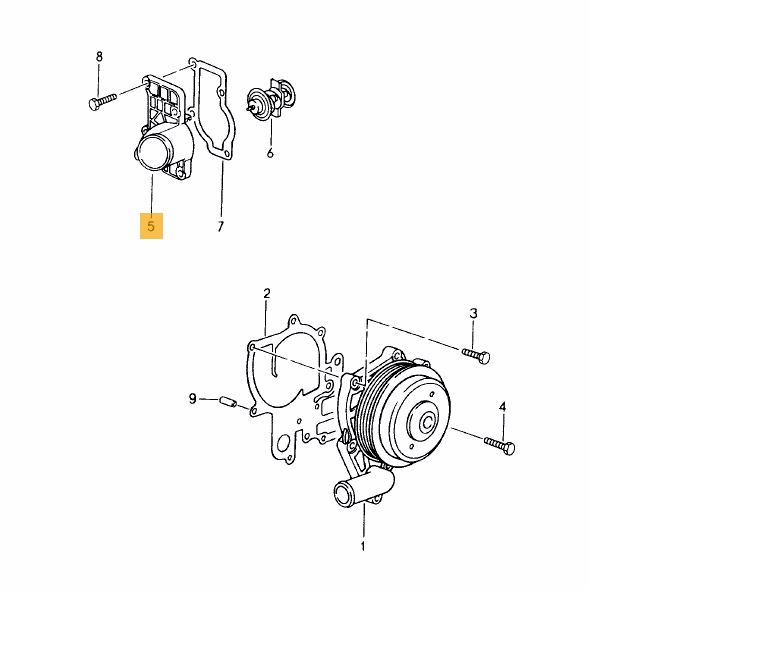 8
6
5
7
2
3
9
4
1