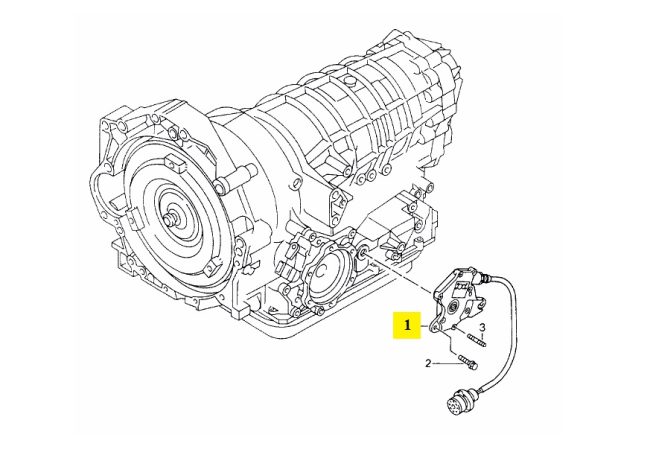 1
3
2