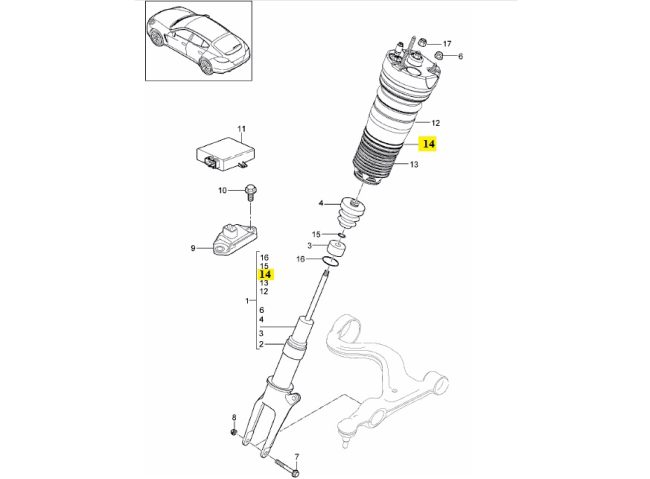 17
6
12
14
13
11
10
4
15
3
16
9
16
15
14
13
12
1
6
4
3
2
8
7