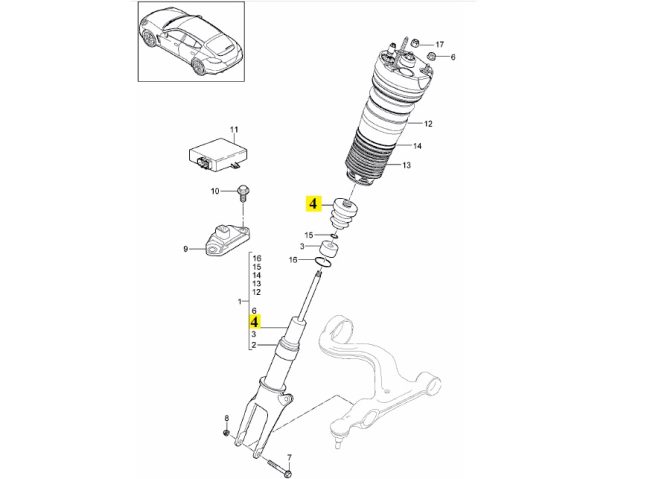 17
6
12
14
13
11
10
4
15
3
16
9
16
15
14
13
12
1
6
4
3
2
8
7