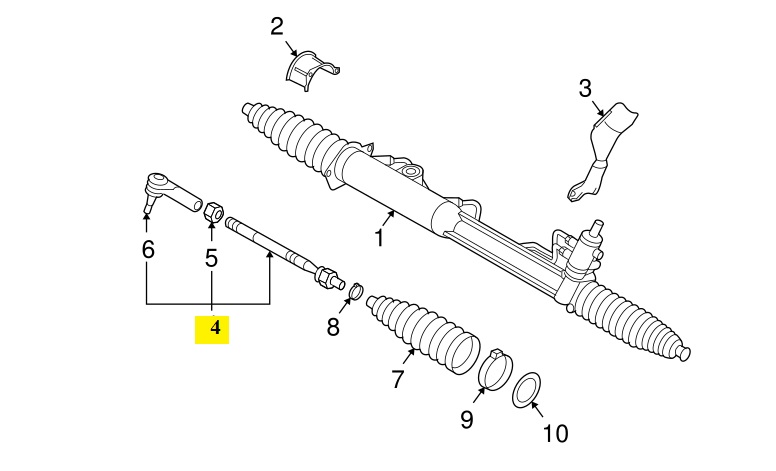 2
3
1
6
5
4
8
7
9
10