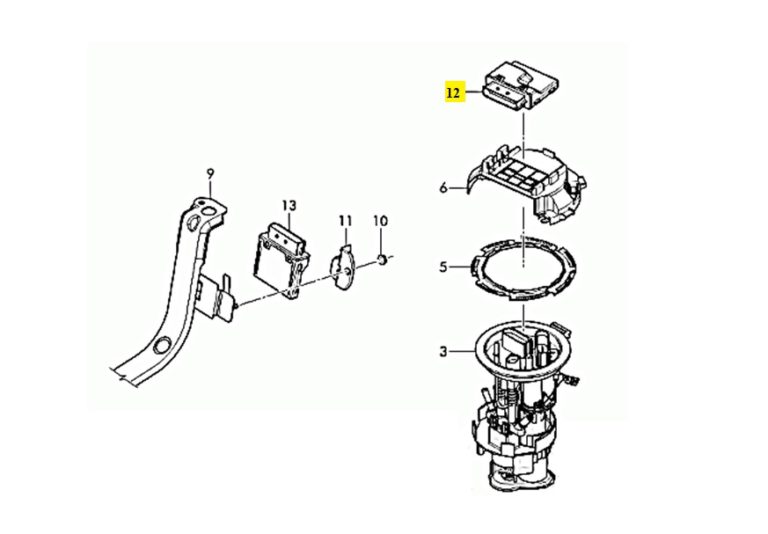 12
9
13
11
10
6
5
3