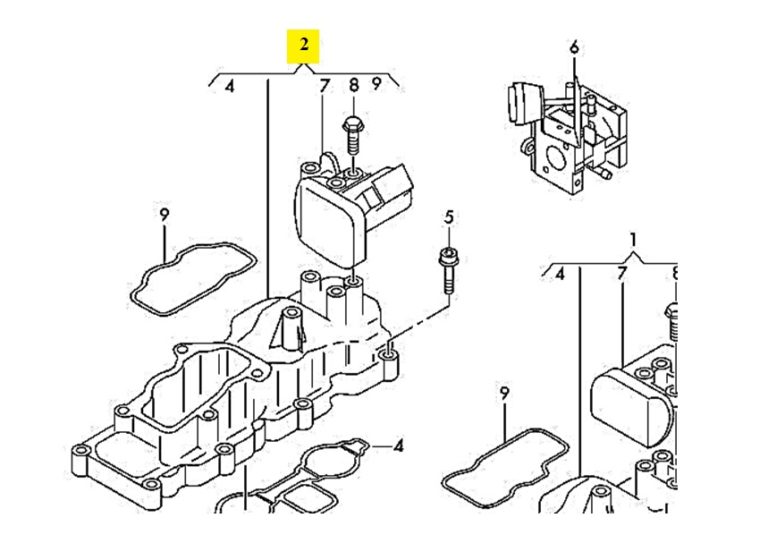 2
4
7
8
9
6
9
5
1
4
7
8
9
4