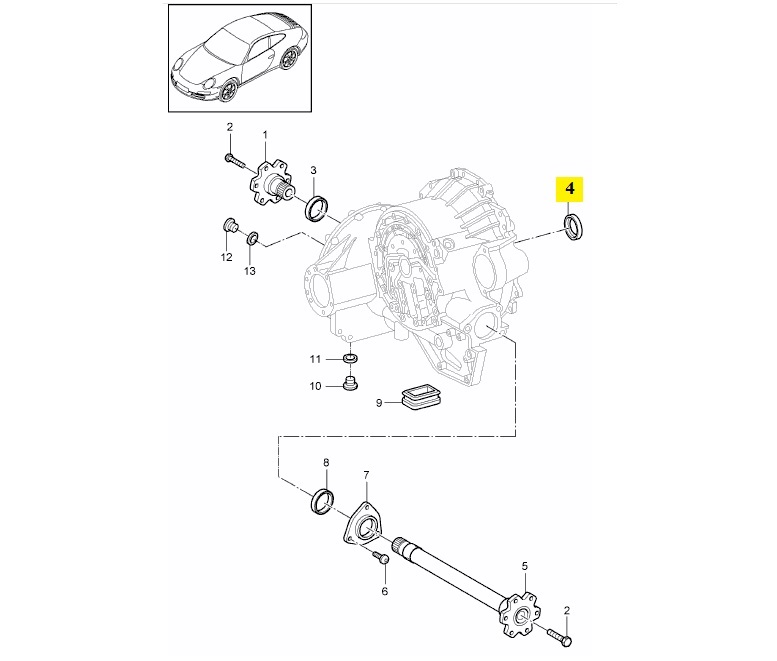 2
1
3
4
12
13
11
10
9
8
7
6
5
2