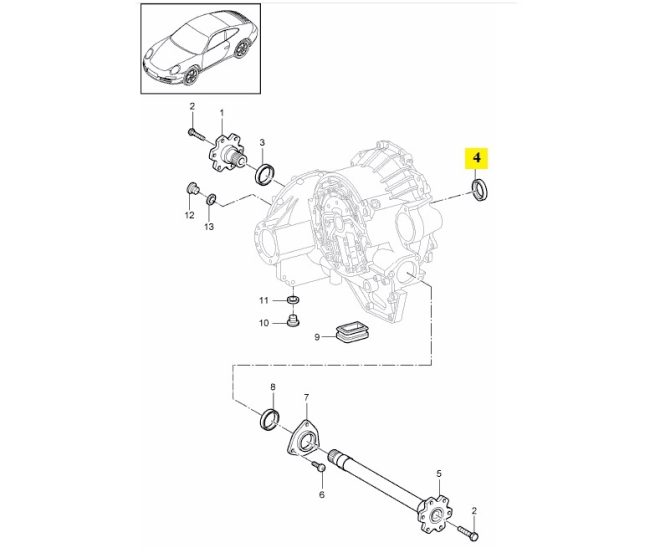 2
1
3
4
12
13
11
10
9
8
7
6
5
2